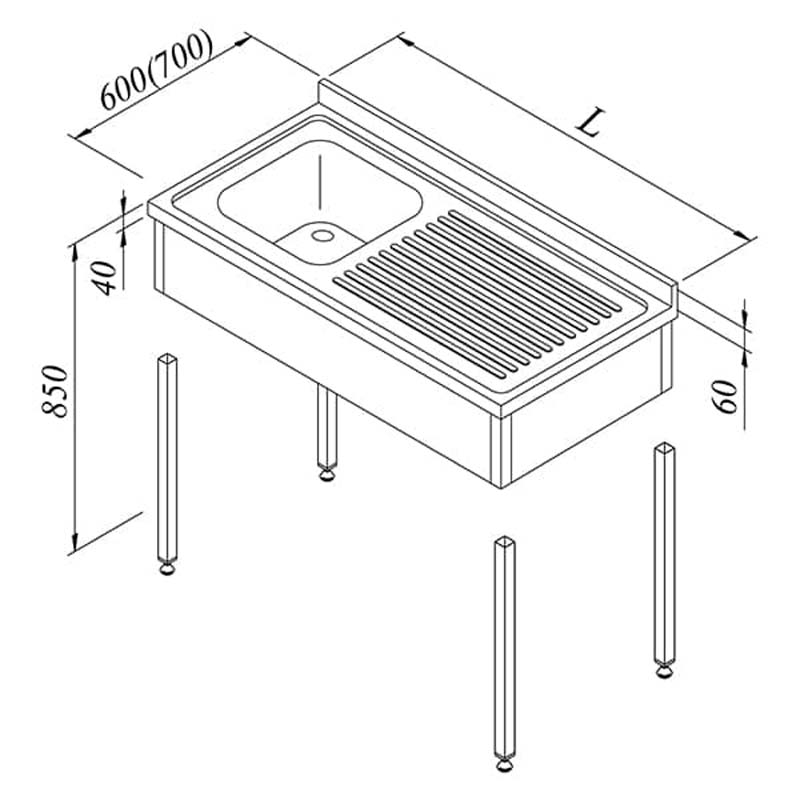 600(700)

L

40

850

60